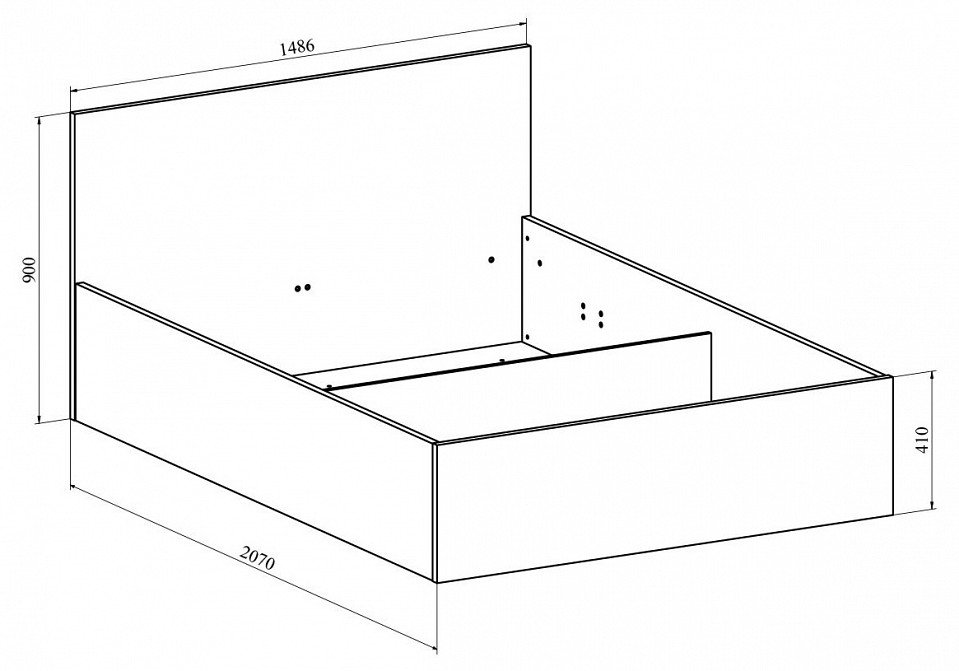 1486

900

410

2070